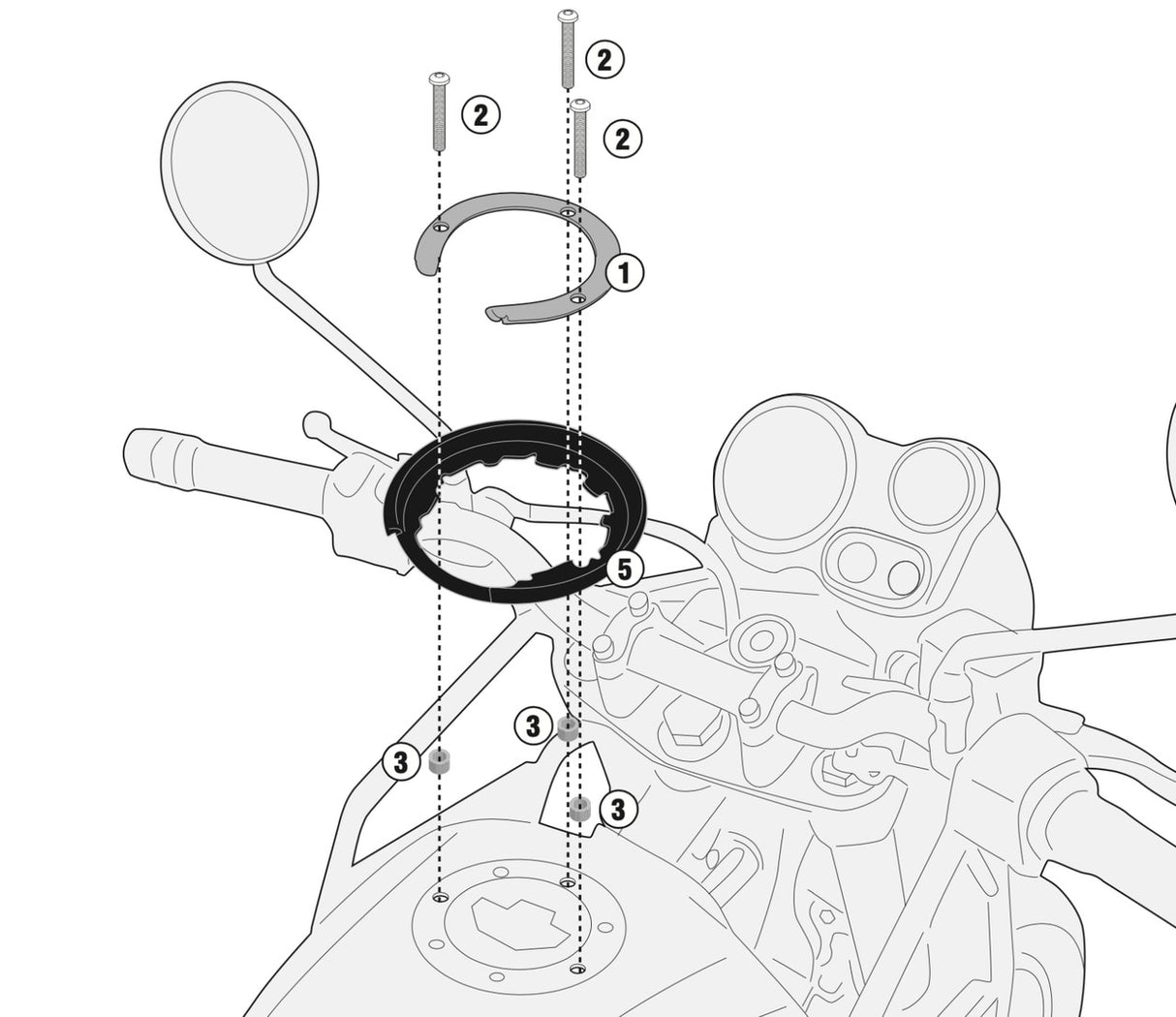 2
2
2
1
5
3
3
3